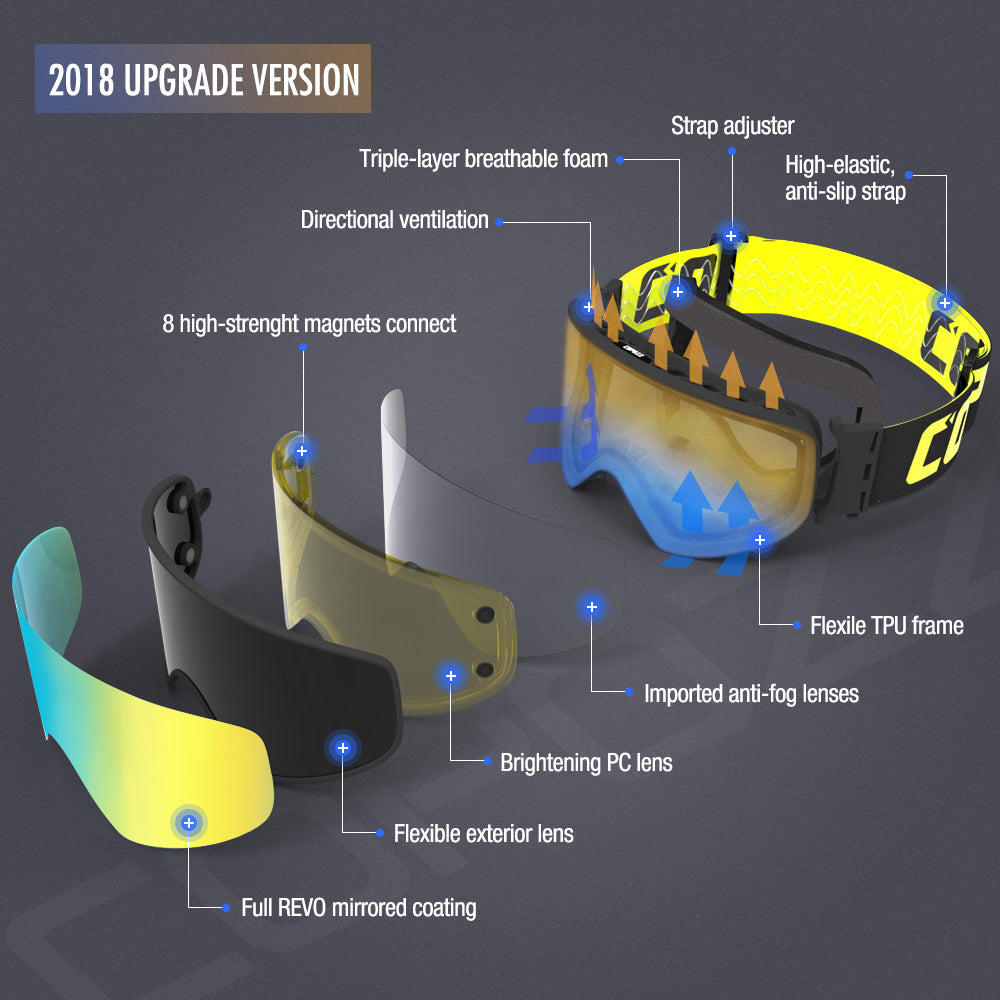 2018 UPGRADE VERSION

Strap adjuster

Triple-layer breathable foam

High-elastic, anti-slip strap

Directional ventilation

8 high-strenght magnets connect

Flexile TPU frame

Imported anti-fog lenses

Brightening PC lens

Flexible exterior lens

Full REVO mirrored coating